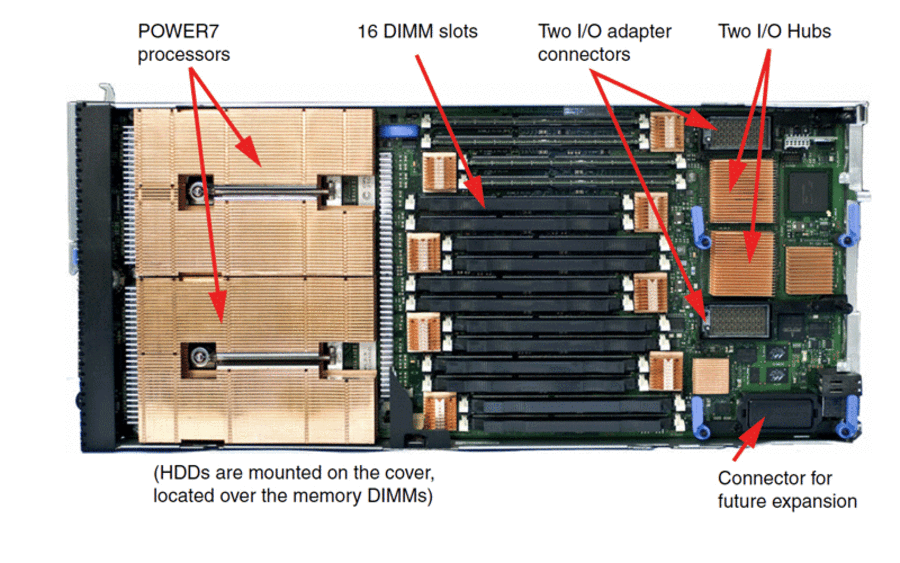 POWER7 processors

16 DIMM slots

Two I/O adapter connectors

Two I/O Hubs

(HDDs are mounted on the cover, located over the memory DIMMs)

Connector for future expansion